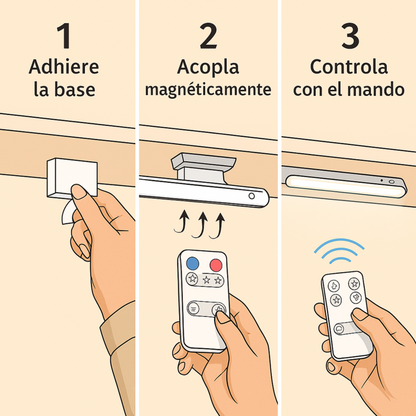 1
Adhiere la base

2
Acopla magnéticamente

3
Controla con el mando